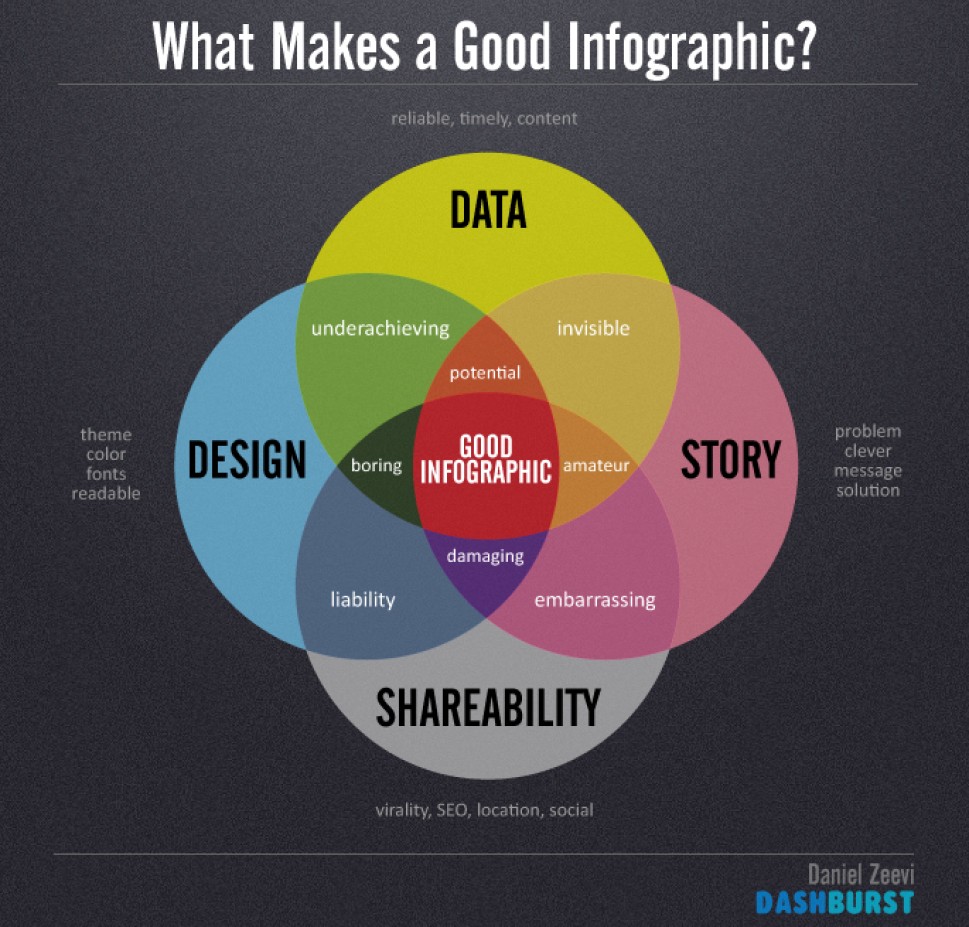 What Makes a Good Infographic?

reliable, timely, content

DATA

underachieving

invisible

potential

theme
color
fonts
readable

DESIGN

boring

GOOD INFOGRAPHIC

amateur

STORY

problem
clever
message
solution

damaging

liability

embarrassing

SHAREABILITY

virality, SEO, location, social

Daniel Zeevi
DASHBURST